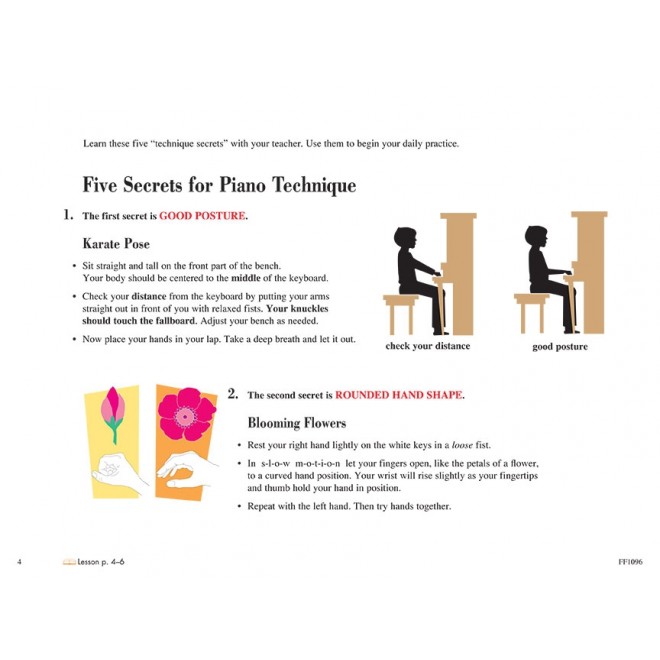 Learn these five "technique secrets" with your teacher. Use them to begin your daily practice.

Five Secrets for Piano Technique

1. The first secret is GOOD POSTURE.

Karate Pose

• Sit straight and tall on the front part of the bench. Your body should be centered to the middle of the keyboard.

• Check your distance from the keyboard by putting your arms straight out in front of you with relaxed fists. Your knuckles should touch the fallboard. Adjust your bench as needed.

• Now place your hands in your lap. Take a deep breath and let it out.

check your distance

good posture

2. The second secret is ROUNDED HAND SHAPE.

Blooming Flowers

• Rest your right hand lightly on the white keys in a loose fist.

• In s-l-o-w m-o-t-i-o-n let your fingers open, like the petals of a flower, to a curved hand position. Your wrist will rise slightly as your fingertips and thumb hold your hand in position.

• Repeat with the left hand. Then try hands together.

4

Lesson p. 4–6

FF1096